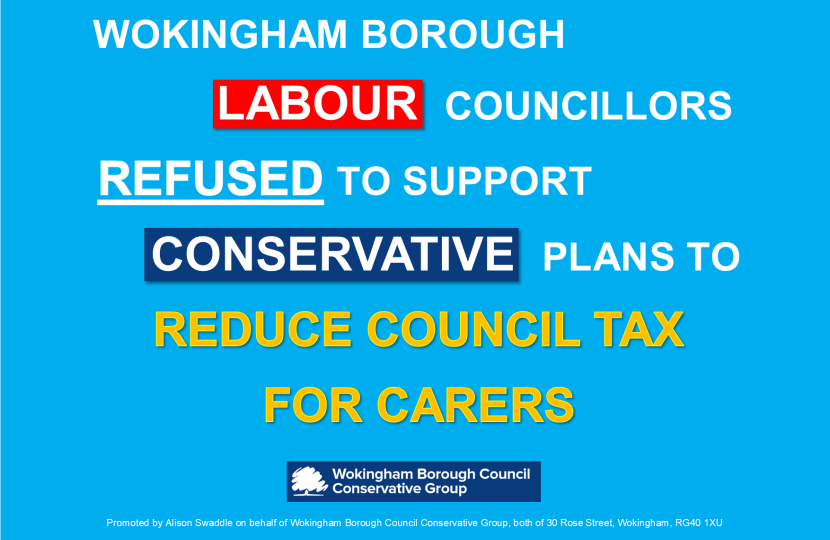 WOKINGHAM BOROUGH LABOUR COUNCILLORS REFUSED TO SUPPORT CONSERVATIVE PLANS TO REDUCE COUNCIL TAX FOR CARERS

Wokingham Borough Council Conservative Group

Promoted by Alison Swaddle on behalf of Wokingham Borough Council Conservative Group, both of 30 Rose Street, Wokingham, RG40 1XU