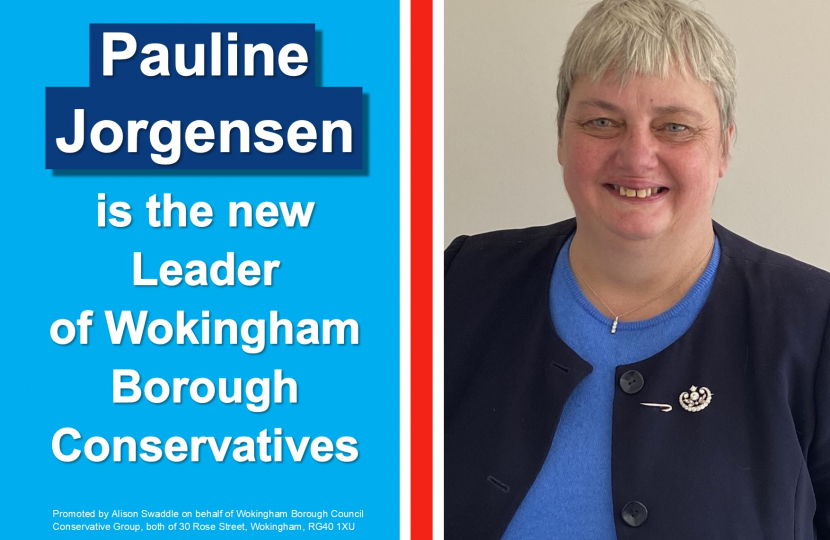 Pauline Jorgensen

is the new Leader of Wokingham Borough Conservatives

Promoted by Alison Swaddle on behalf of Wokingham Borough Council Conservative Group, both of 30 Rose Street, Wokingham, RG40 1XU